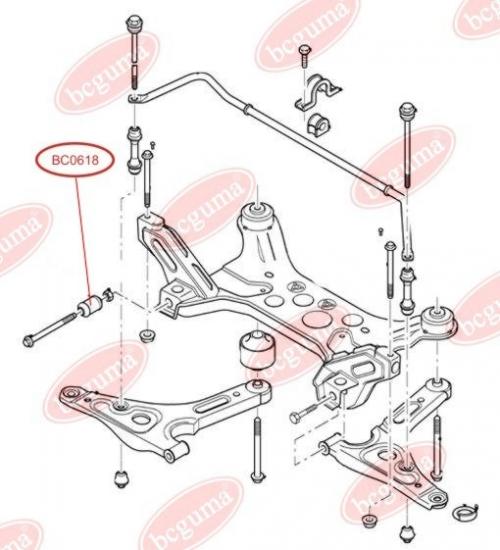 BC0618

bcguma