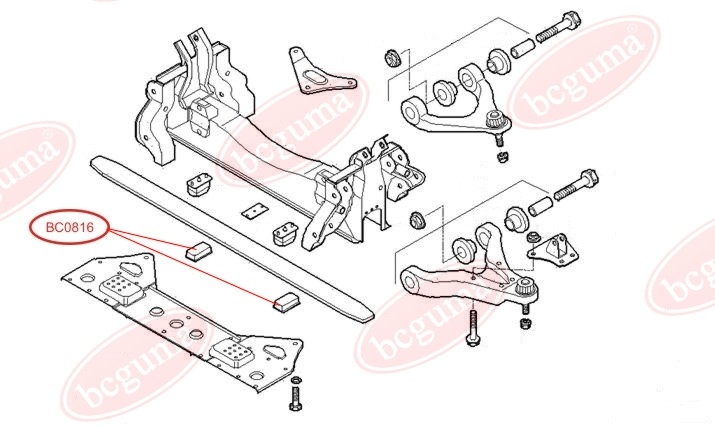 BC0816

bcguma®
bcguma®
bcguma®
bcguma®
bcguma®
bcguma®