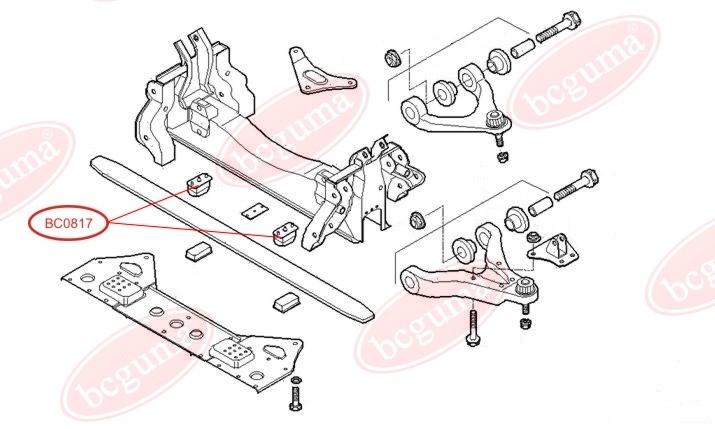 BC0817

bcguma®
bcguma®
bcguma®
bcguma®
bcguma®
bcguma®