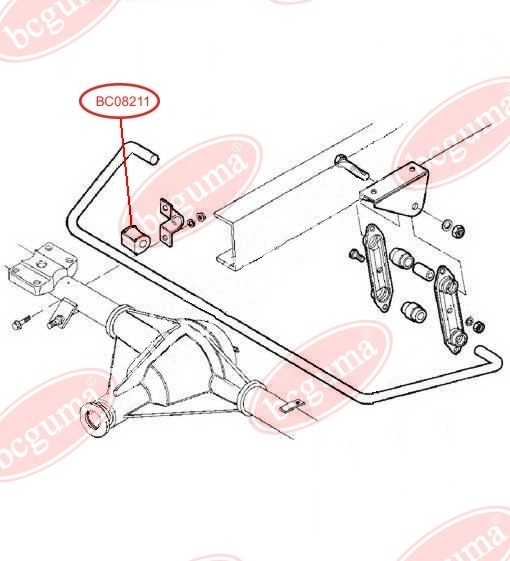 bcguma

BC08211

bcguma®

bcguma®

bcguma®

bcguma®

bcguma®