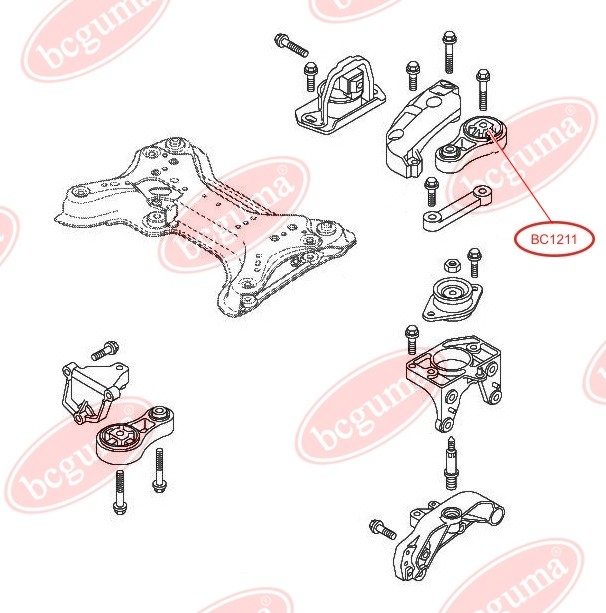 bcguma®

bcguma®

bcguma®

BC1211

bcguma®

bcguma®

bcguma®