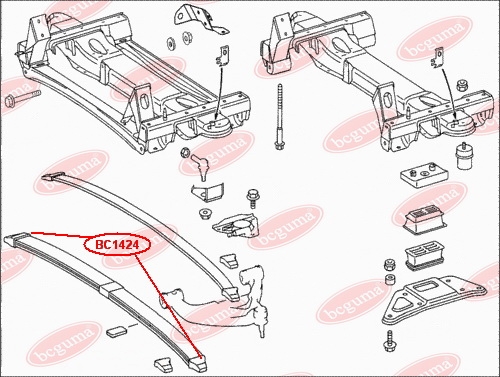 BC1424

bcguma