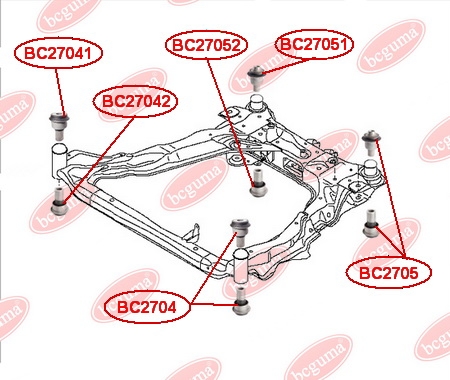 BC27041
BC27052
BC27051
BC27042
BC2705
BC2704
bcguma